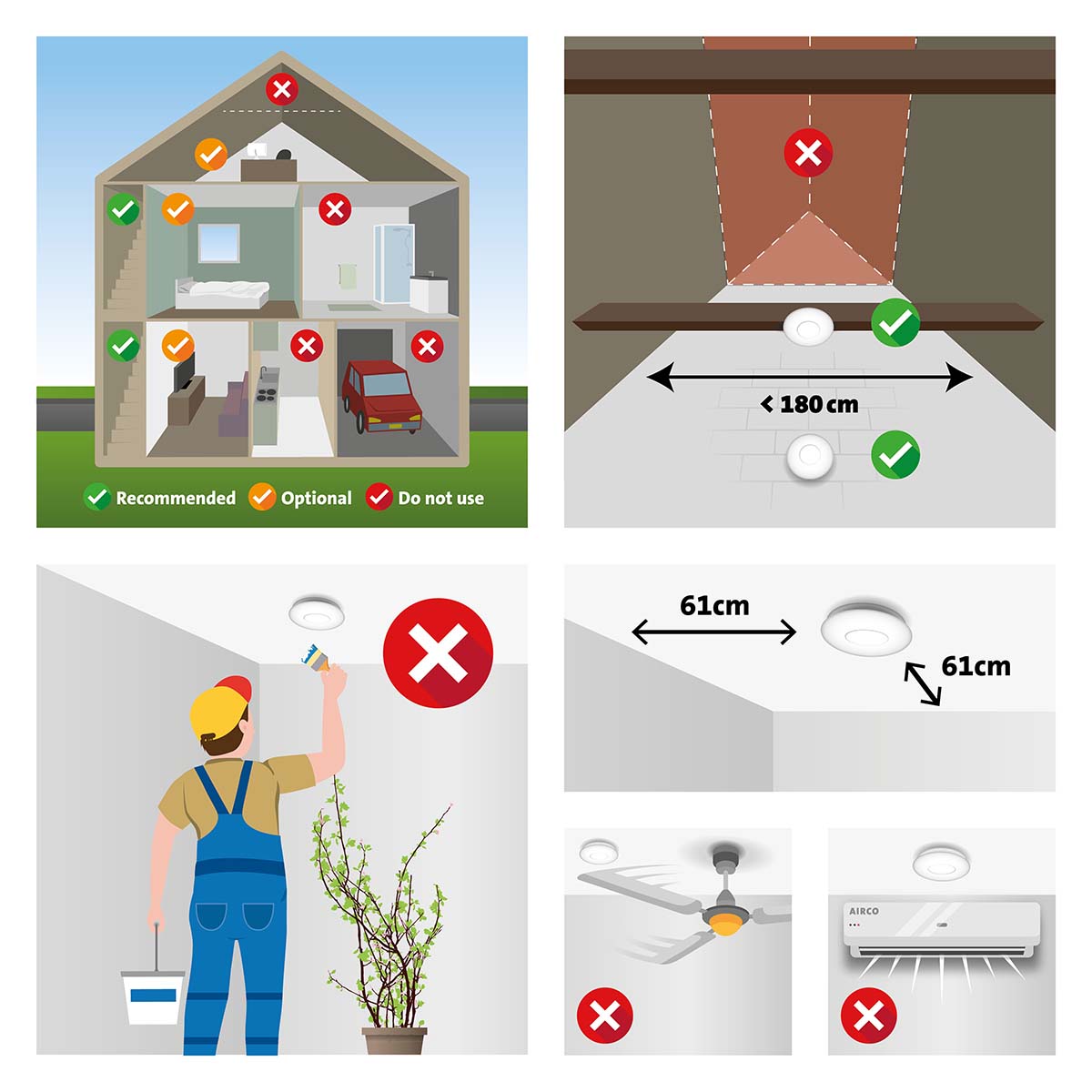 Recommended Optional Do not use

< 180 cm

61cm

61cm

AIRCO